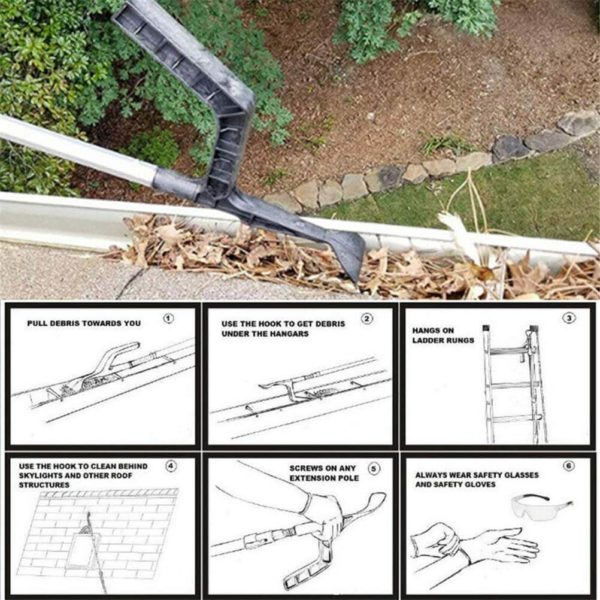 PULL DEBRIS TOWARDS YOU ①

USE THE HOOK TO GET DEBRIS UNDER THE HANGARS ②

HANGS ON LADDER RUNGS ③

USE THE HOOK TO CLEAN BEHIND SKYLIGHTS AND OTHER ROOF STRUCTURES ④

SCREWS ON ANY EXTENSION POLE ⑤

ALWAYS WEAR SAFETY GLASSES AND SAFETY GLOVES ⑥